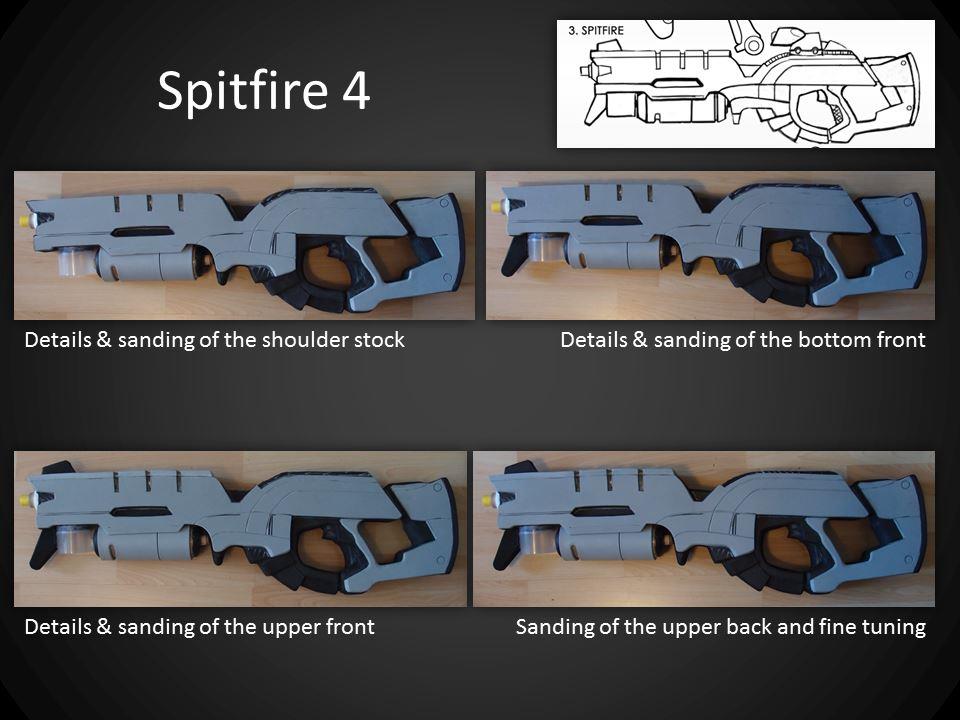 Spitfire 4

3. SPITFIRE

Details & sanding of the shoulder stock

Details & sanding of the bottom front

Details & sanding of the upper front

Sanding of the upper back and fine tuning